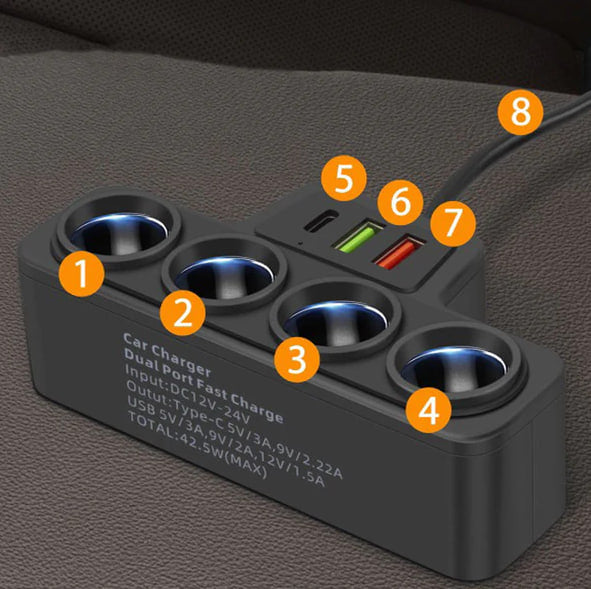 8

5

6

7

1

2

3

4

Car Charger
Dual Port Fast Charge
Input:DC12V-24V
Outut:Type-C 5V/3A,9V/2.22A
USB 5V/3A,9V/2A,12V/1.5A
TOTAL:42.5W(MAX)